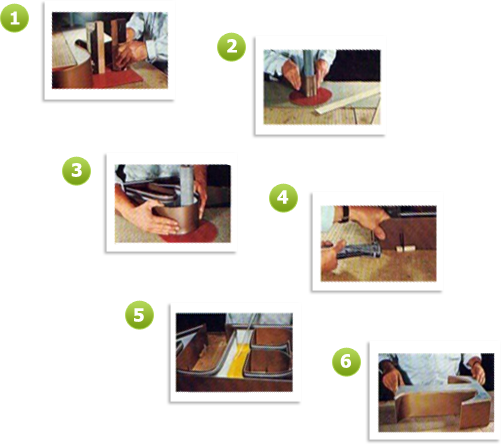 1

2

3

4

5

6